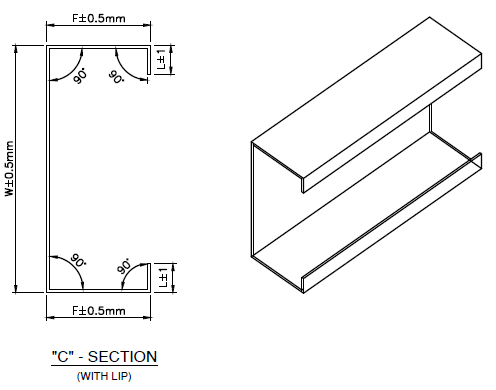 F±0.5mm

L±1

90°

90°

W±0.5mm

90°

90°

L±1

F±0.5mm

"C" - SECTION

(WITH LIP)