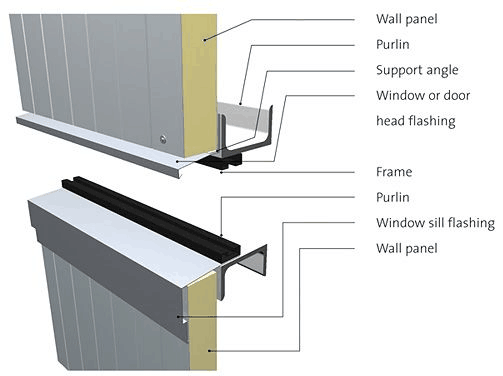 Wall panel
Purlin
Support angle
Window or door head flashing
Frame
Purlin
Window sill flashing
Wall panel