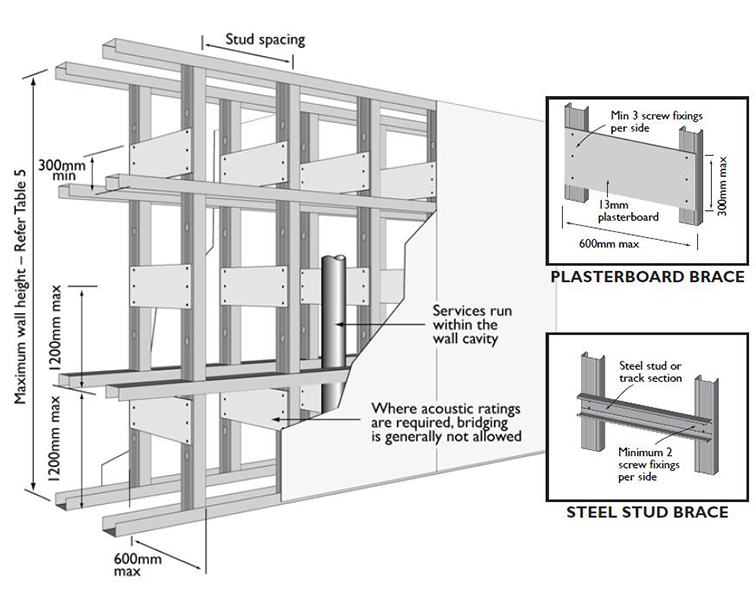 Stud spacing

Maximum wall height – Refer Table 5

300mm min

1200mm max

1200mm max

600mm max

Services run within the wall cavity

Where acoustic ratings are required, bridging is generally not allowed

Min 3 screw fixings per side

13mm plasterboard

300mm max

600mm max

PLASTERBOARD BRACE

Steel stud or track section

Minimum 2 screw fixings per side

STEEL STUD BRACE